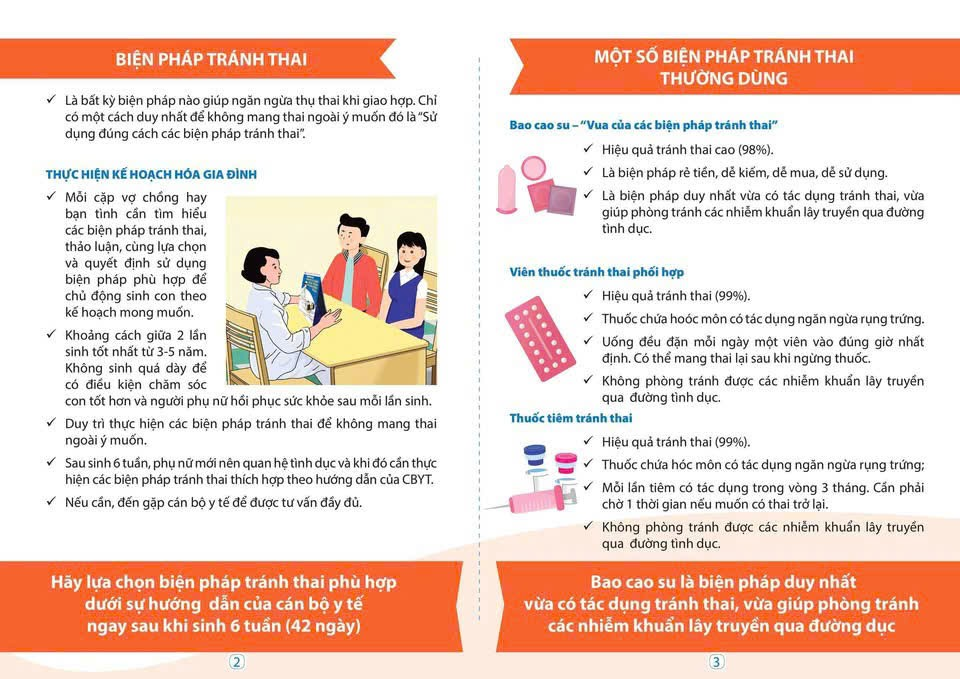 BIỆN PHÁP TRÁNH THAI

✓ Là bất kỳ biện pháp nào giúp ngăn ngừa thụ thai khi giao hợp. Chỉ có một cách duy nhất để không mang thai ngoài ý muốn đó là "Sử dụng đúng cách các biện pháp tránh thai".

THỰC HIỆN KẾ HOẠCH HÓA GIA ĐÌNH

✓ Mỗi cặp vợ chồng hay bạn tình cần tìm hiểu các biện pháp tránh thai, thảo luận, cùng lựa chọn và quyết định sử dụng biện pháp phù hợp để chủ động sinh con theo kế hoạch mong muốn.

✓ Khoảng cách giữa 2 lần sinh tốt nhất từ 3-5 năm. Không sinh quá dày để có điều kiện chăm sóc con tốt hơn và người phụ nữ hồi phục sức khỏe sau mỗi lần sinh.

✓ Duy trì thực hiện các biện pháp tránh thai để không mang thai ngoài ý muốn.

✓ Sau sinh 6 tuần, phụ nữ mới nên quan hệ tình dục và khi đó cần thực hiện các biện pháp tránh thai thích hợp theo hướng dẫn của CBYT.

✓ Nếu cần, đến gặp cán bộ y tế để được tư vấn đầy đủ.

Hãy lựa chọn biện pháp tránh thai phù hợp dưới sự hướng dẫn của cán bộ y tế ngay sau khi sinh 6 tuần (42 ngày)

2

MỘT SỐ BIỆN PHÁP TRÁNH THAI THƯỜNG DÙNG

Bao cao su – "Vua của các biện pháp tránh thai"

✓ Hiệu quả tránh thai cao (98%).

✓ Là biện pháp rẻ tiền, dễ kiếm, dễ mua, dễ sử dụng.

✓ Là biện pháp duy nhất vừa có tác dụng tránh thai, vừa giúp phòng tránh các nhiễm khuẩn lây truyền qua đường tình dục.

Viên thuốc tránh thai phối hợp

✓ Hiệu quả tránh thai (99%).

✓ Thuốc chứa hoóc môn có tác dụng ngăn ngừa rụng trứng.

✓ Uống đều đặn mỗi ngày một viên vào đúng giờ nhất định. Có thể mang thai lại sau khi ngừng thuốc.

✓ Không phòng tránh được các nhiễm khuẩn lây truyền qua đường tình dục.

Thuốc tiêm tránh thai

✓ Hiệu quả tránh thai (99%).

✓ Thuốc chứa hóc môn có tác dụng ngăn ngừa rụng trứng;

✓ Mỗi lần tiêm có tác dụng trong vòng 3 tháng. Cần phải chờ 1 thời gian nếu muốn có thai trở lại.

✓ Không phòng tránh được các nhiễm khuẩn lây truyền qua đường tình dục.

Bao cao su là biện pháp duy nhất vừa có tác dụng tránh thai, vừa giúp phòng tránh các nhiễm khuẩn lây truyền qua đường dục

3